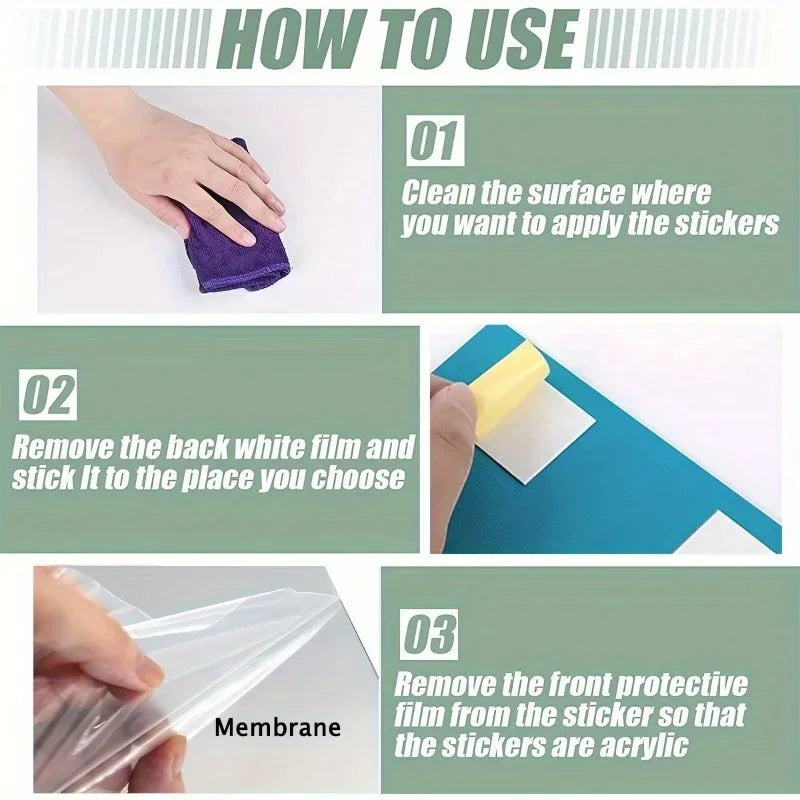 HOW TO USE

01
Clean the surface where you want to apply the stickers

02
Remove the back white film and stick It to the place you choose

Membrane

03
Remove the front protective film from the sticker so that the stickers are acrylic