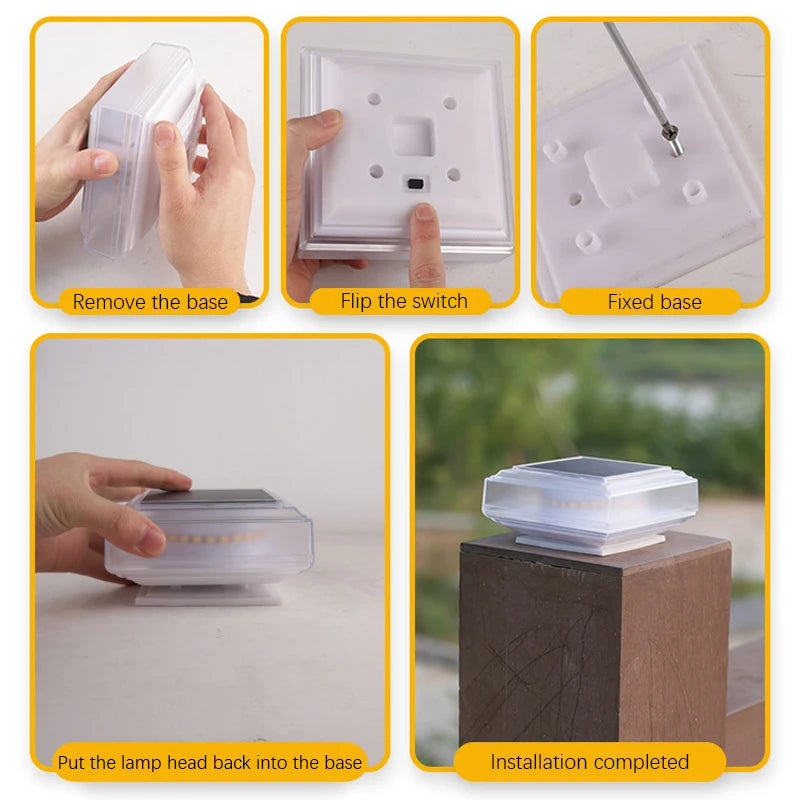 Remove the base

Flip the switch

Fixed base

Put the lamp head back into the base

Installation completed